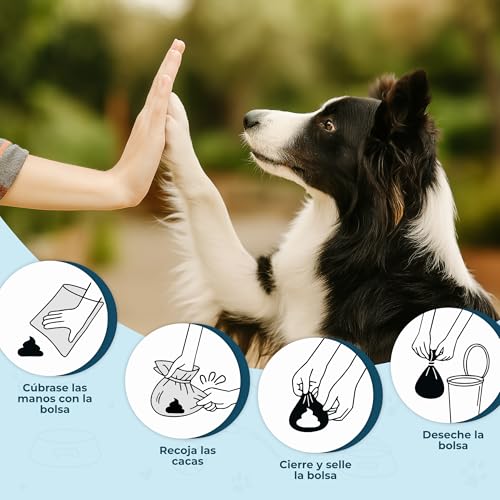 Cúbrase las manos con la bolsa

Recoja las cacas

Cierre y selle la bolsa

Deseche la bolsa