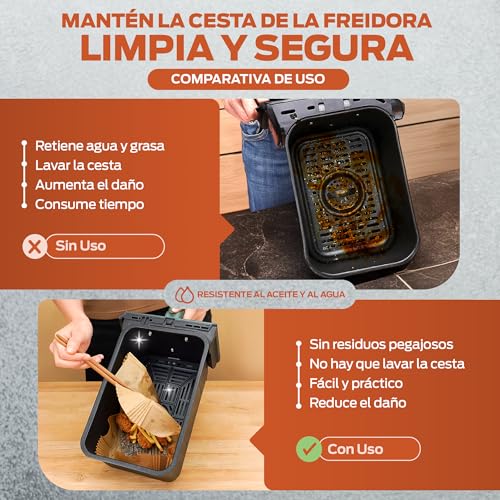 MANTÉN LA CESTA DE LA FREIDORA
LIMPIA Y SEGURA

COMPARATIVA DE USO

Retiene agua y grasa
Lavar la cesta
Aumenta el daño
Consume tiempo

Sin Uso

RESISTENTE AL ACEITE Y AL AGUA

Sin residuos pegajosos
No hay que lavar la cesta
Fácil y práctico
Reduce el daño

Con Uso