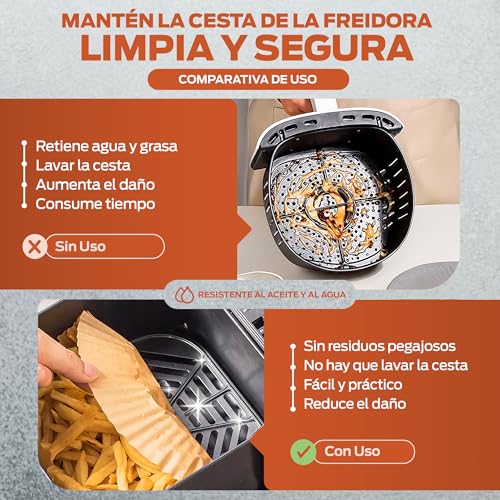 MANTÉN LA CESTA DE LA FREIDORA
LIMPIA Y SEGURA

COMPARATIVA DE USO

Retiene agua y grasa
Lavar la cesta
Aumenta el daño
Consume tiempo

Sin Uso

RESISTENTE AL ACEITE Y AL AGUA

Sin residuos pegajosos
No hay que lavar la cesta
Fácil y práctico
Reduce el daño

Con Uso