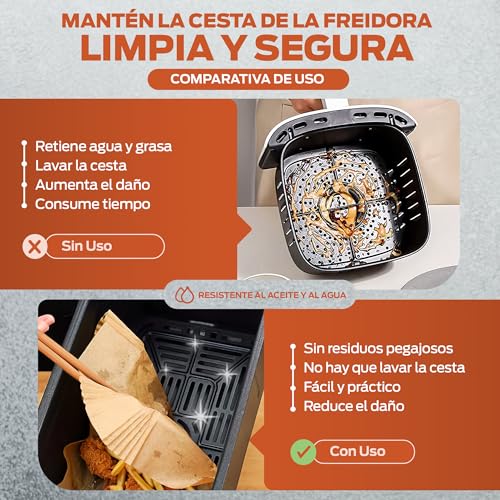 MANTÉN LA CESTA DE LA FREIDORA
LIMPIA Y SEGURA

COMPARATIVA DE USO

Retiene agua y grasa
Lavar la cesta
Aumenta el daño
Consume tiempo

Sin Uso

RESISTENTE AL ACEITE Y AL AGUA

Sin residuos pegajosos
No hay que lavar la cesta
Fácil y práctico
Reduce el daño

Con Uso